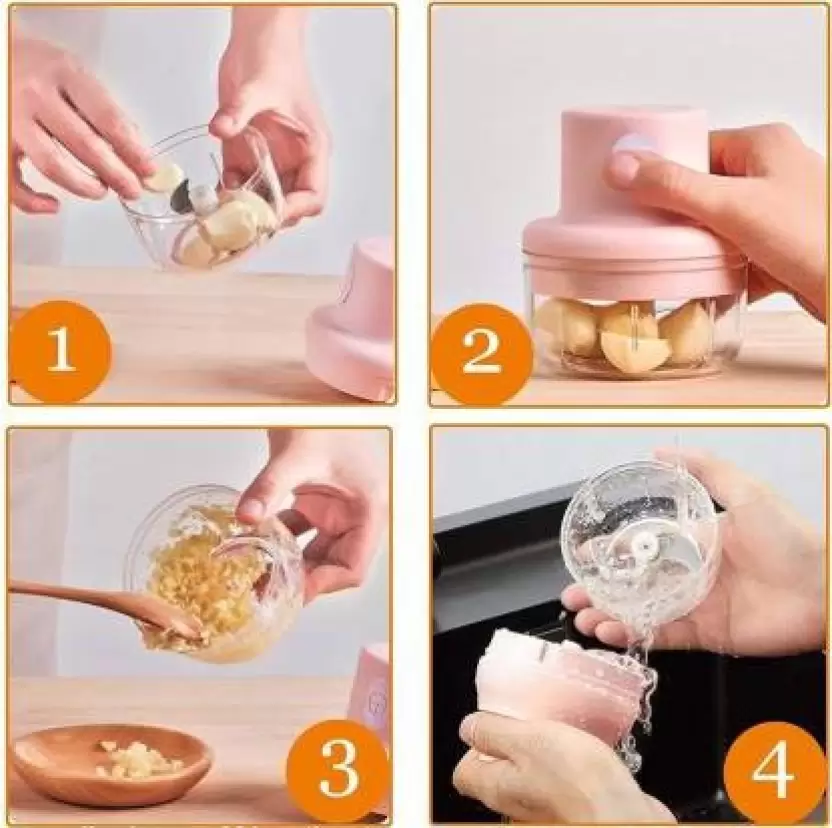 1

2

3

4