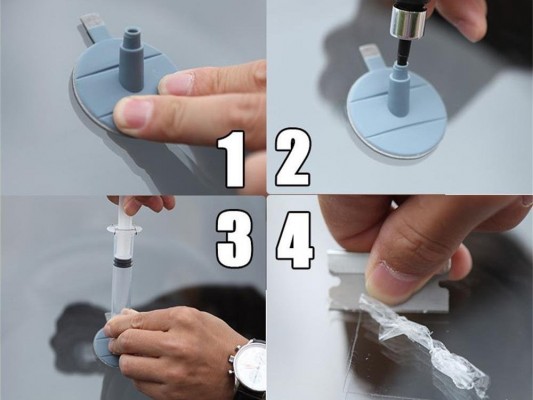 1 2

3 4