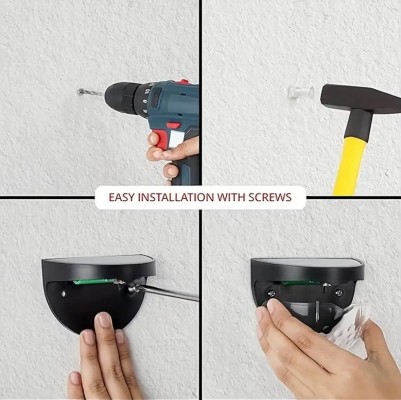 EASY INSTALLATION WITH SCREWS